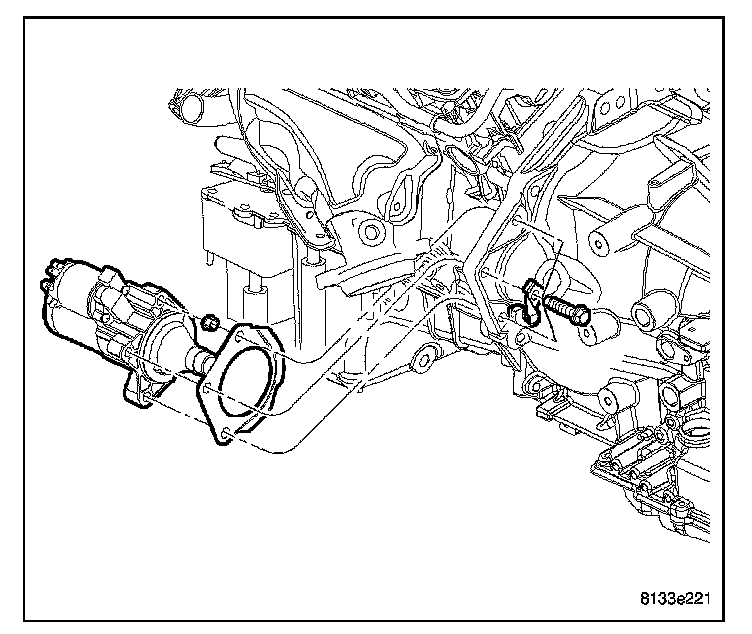 8133e221