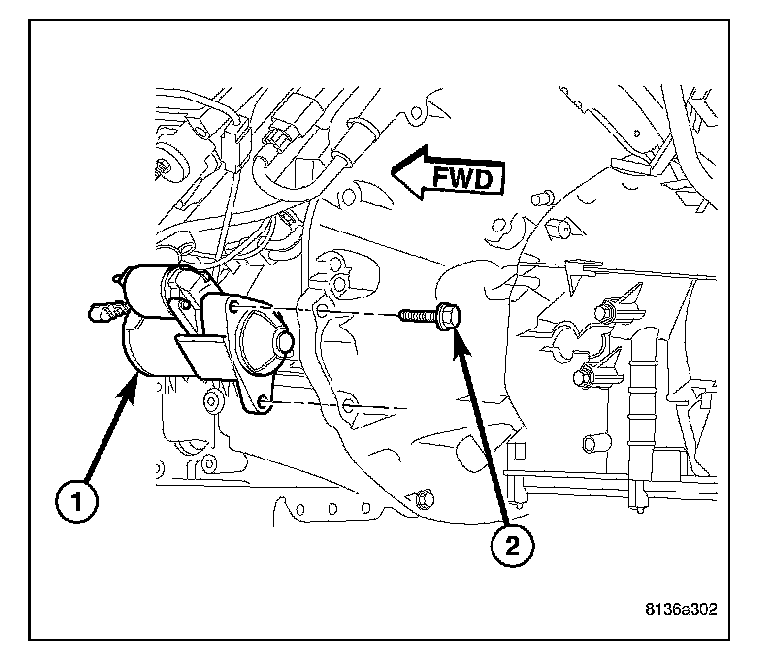 FWD

1

2

8136a302