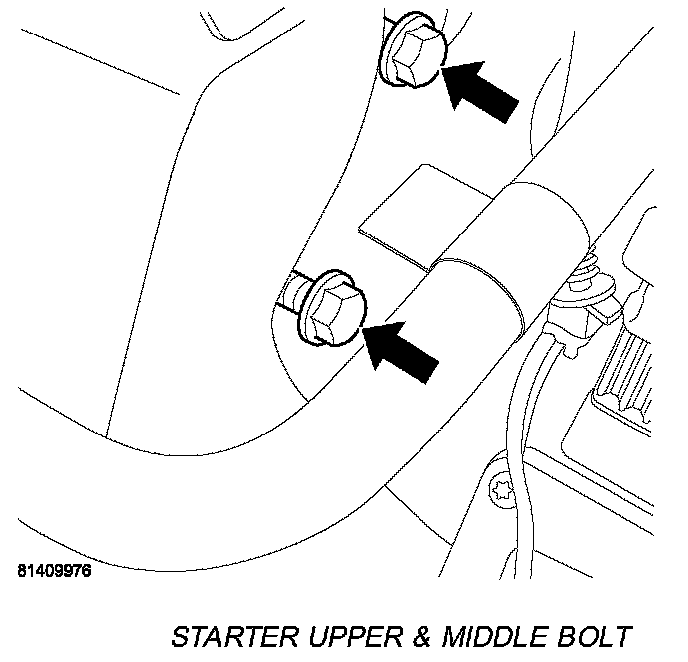 81409976

STARTER UPPER & MIDDLE BOLT