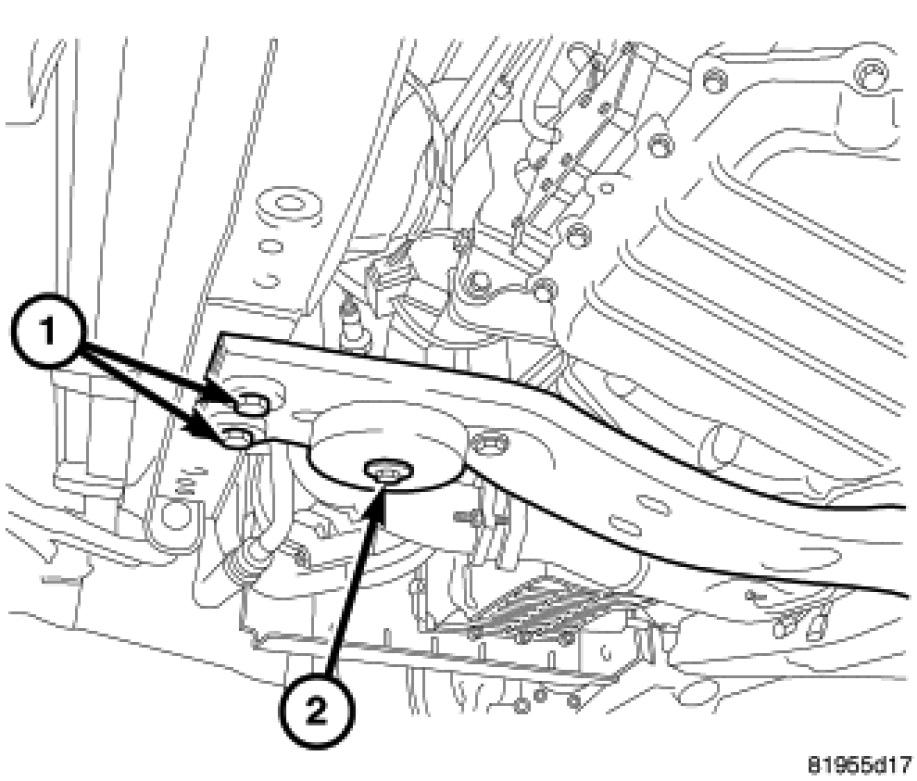 1
2
81955d17