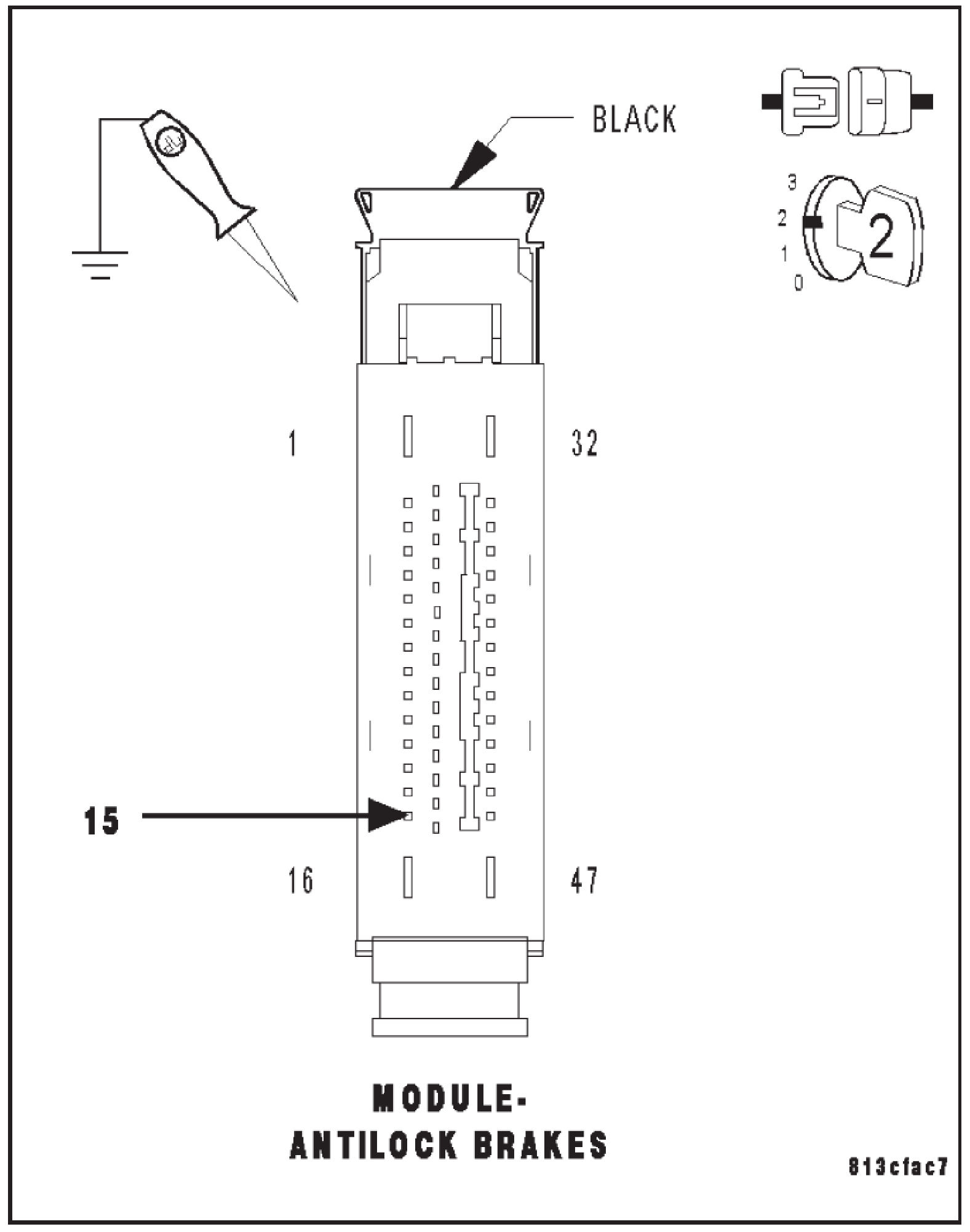 BLACK

3
2
1
0
2

1
32

15

16
47

MODULE-
ANTILOCK BRAKES

813cfac7