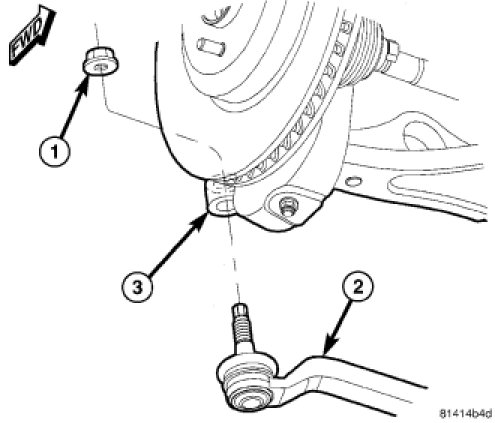 FWD

1

3

2

81414b4d