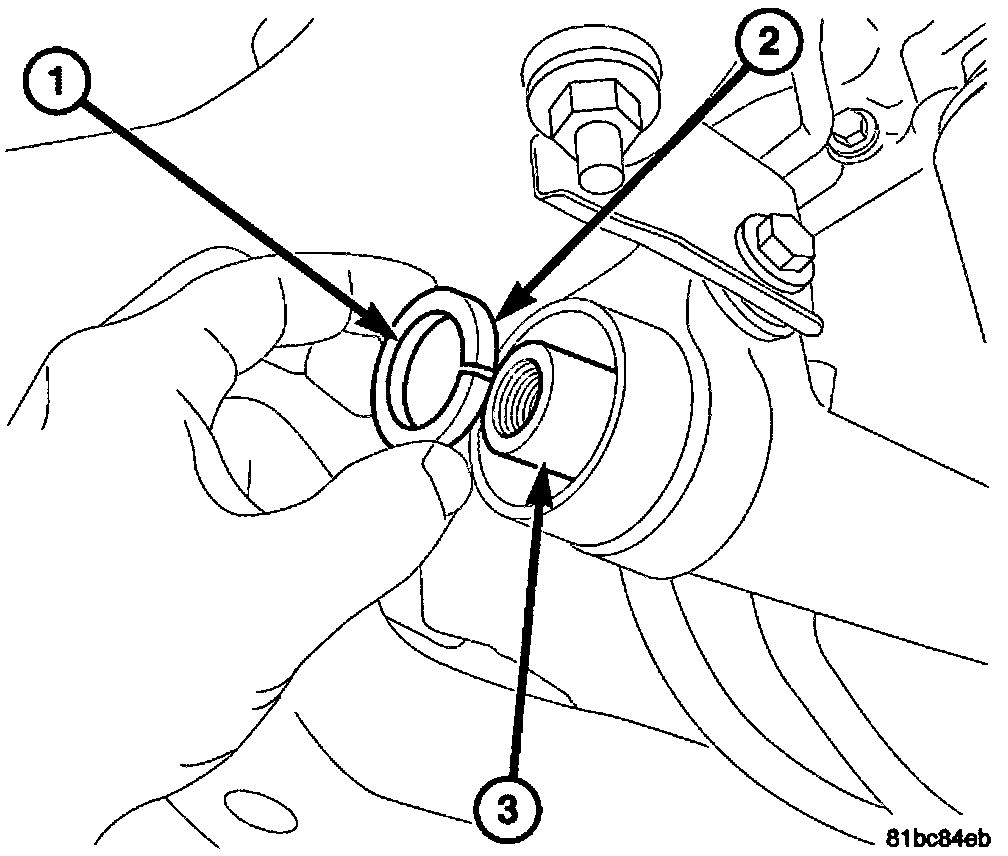 1
2
3
81bc84eb