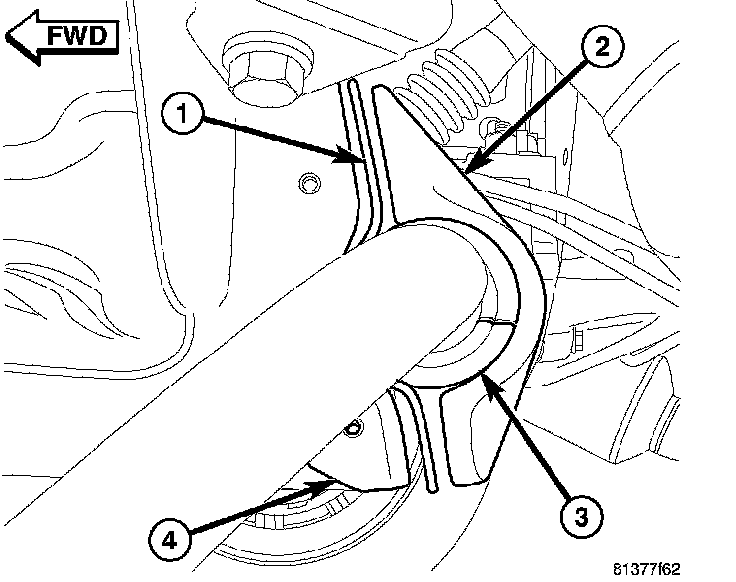 FWD

1

2

3

4

81377f62