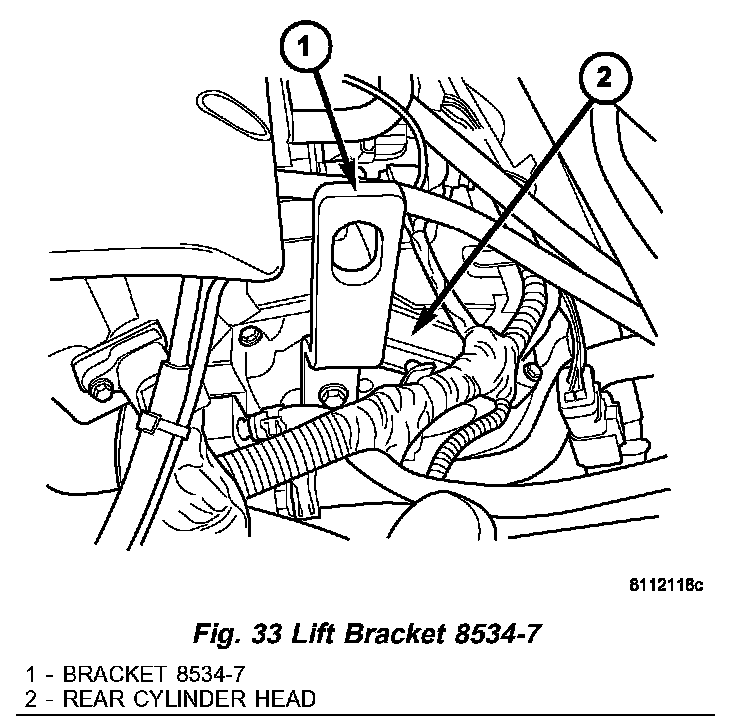 1

2

8112118c

Fig. 33 Lift Bracket 8534-7

1 - BRACKET 8534-7
2 - REAR CYLINDER HEAD