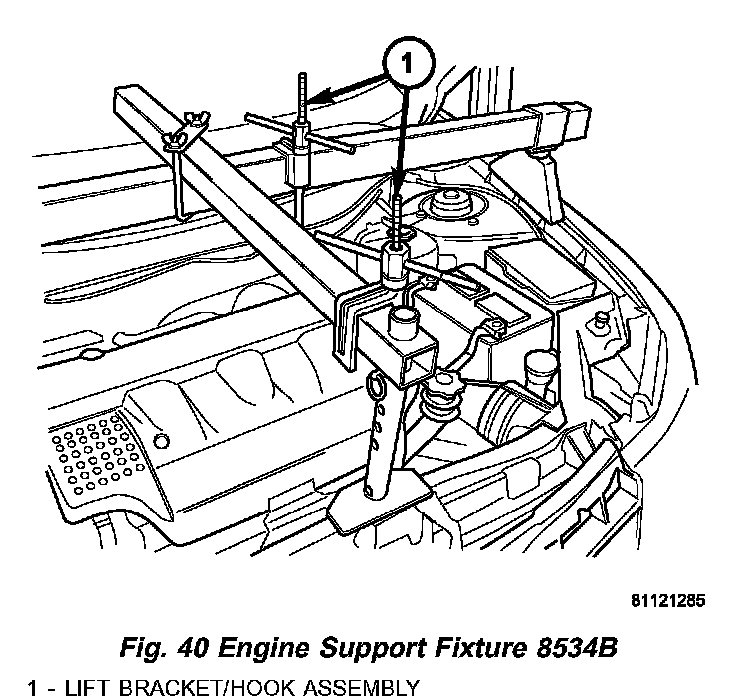 1

81121285

Fig. 40 Engine Support Fixture 8534B

1 - LIFT BRACKET/HOOK ASSEMBLY