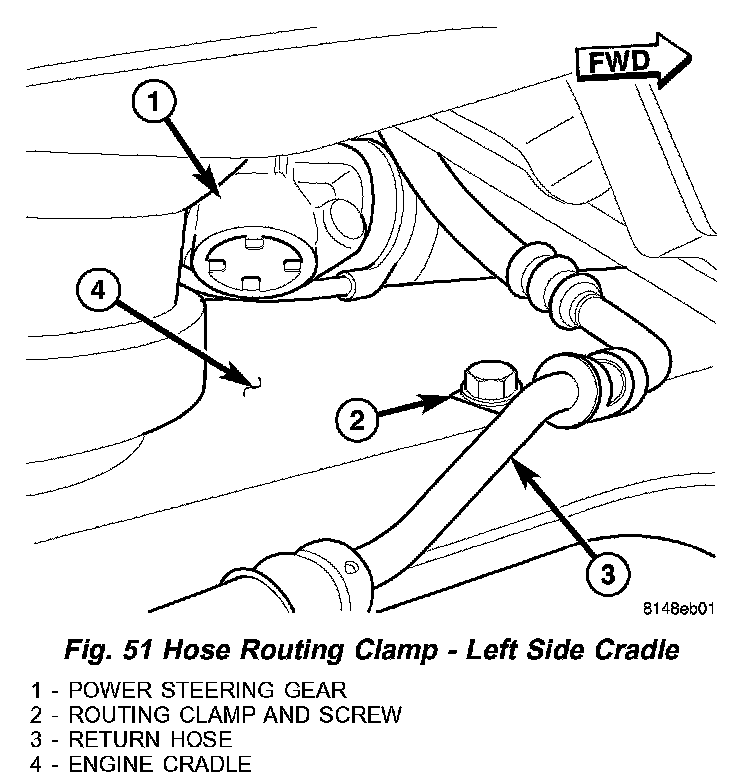 FWD

1

4

2

3

8148eb01

Fig. 51 Hose Routing Clamp - Left Side Cradle

1 - POWER STEERING GEAR
2 - ROUTING CLAMP AND SCREW
3 - RETURN HOSE
4 - ENGINE CRADLE