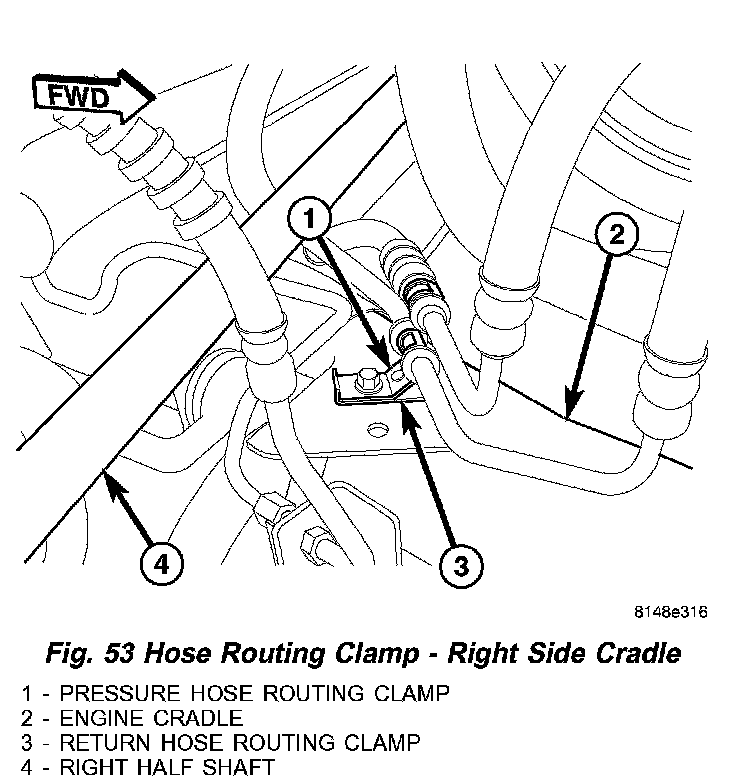 FWD

1

2

3

4

8148e316

Fig. 53 Hose Routing Clamp - Right Side Cradle

1 - PRESSURE HOSE ROUTING CLAMP
2 - ENGINE CRADLE
3 - RETURN HOSE ROUTING CLAMP
4 - RIGHT HALF SHAFT