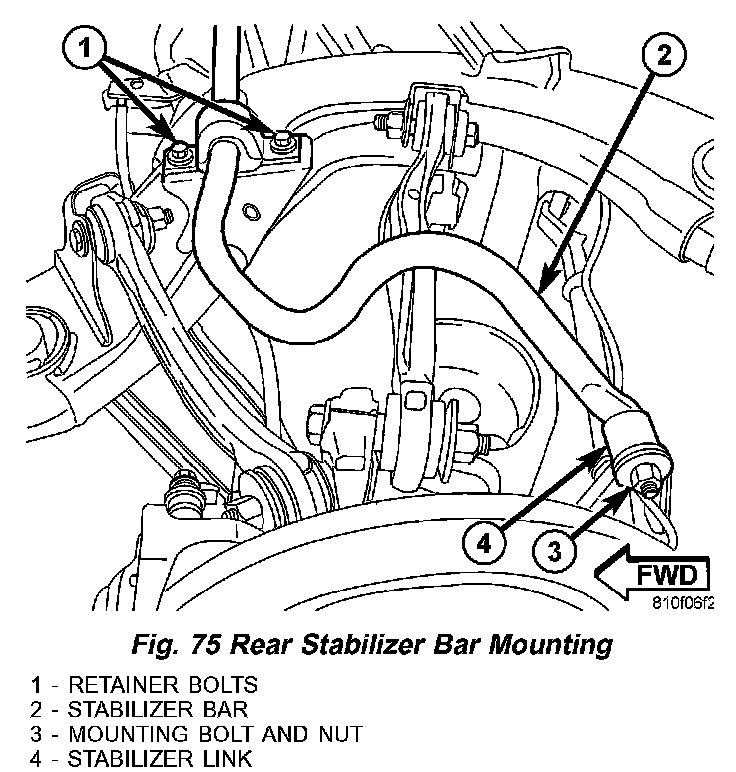 1
2
4
3
FWD
810f06f2

Fig. 75 Rear Stabilizer Bar Mounting

1 - RETAINER BOLTS
2 - STABILIZER BAR
3 - MOUNTING BOLT AND NUT
4 - STABILIZER LINK