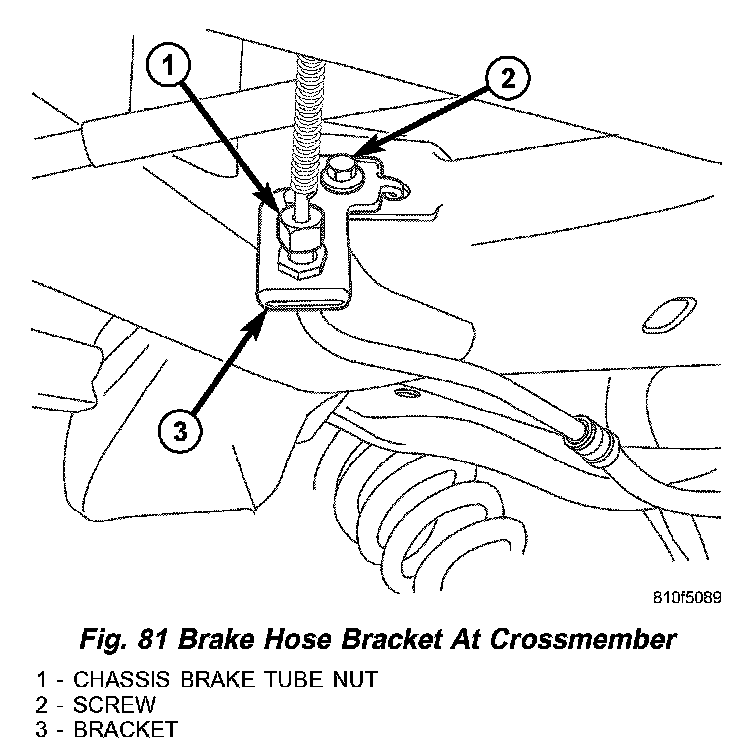 1
2
3
810f5089

Fig. 81 Brake Hose Bracket At Crossmember

1 - CHASSIS BRAKE TUBE NUT
2 - SCREW
3 - BRACKET