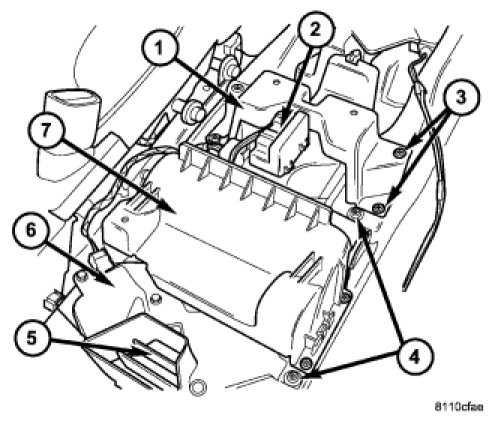 1
2
3
7
6
5
4
8110cfae