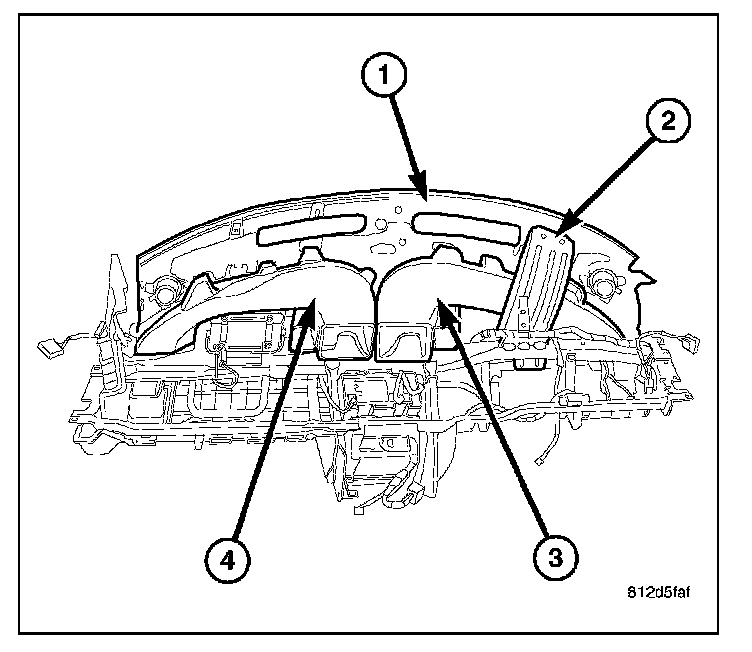 1
2
4
3
812d5faf