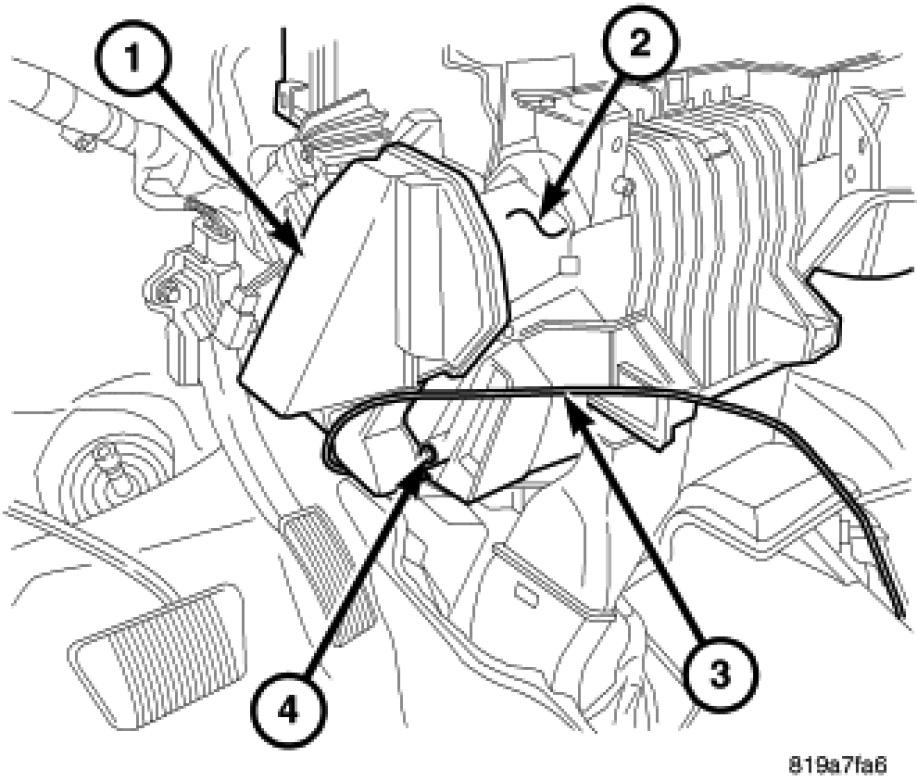 1
2
3
4
819a7fa6