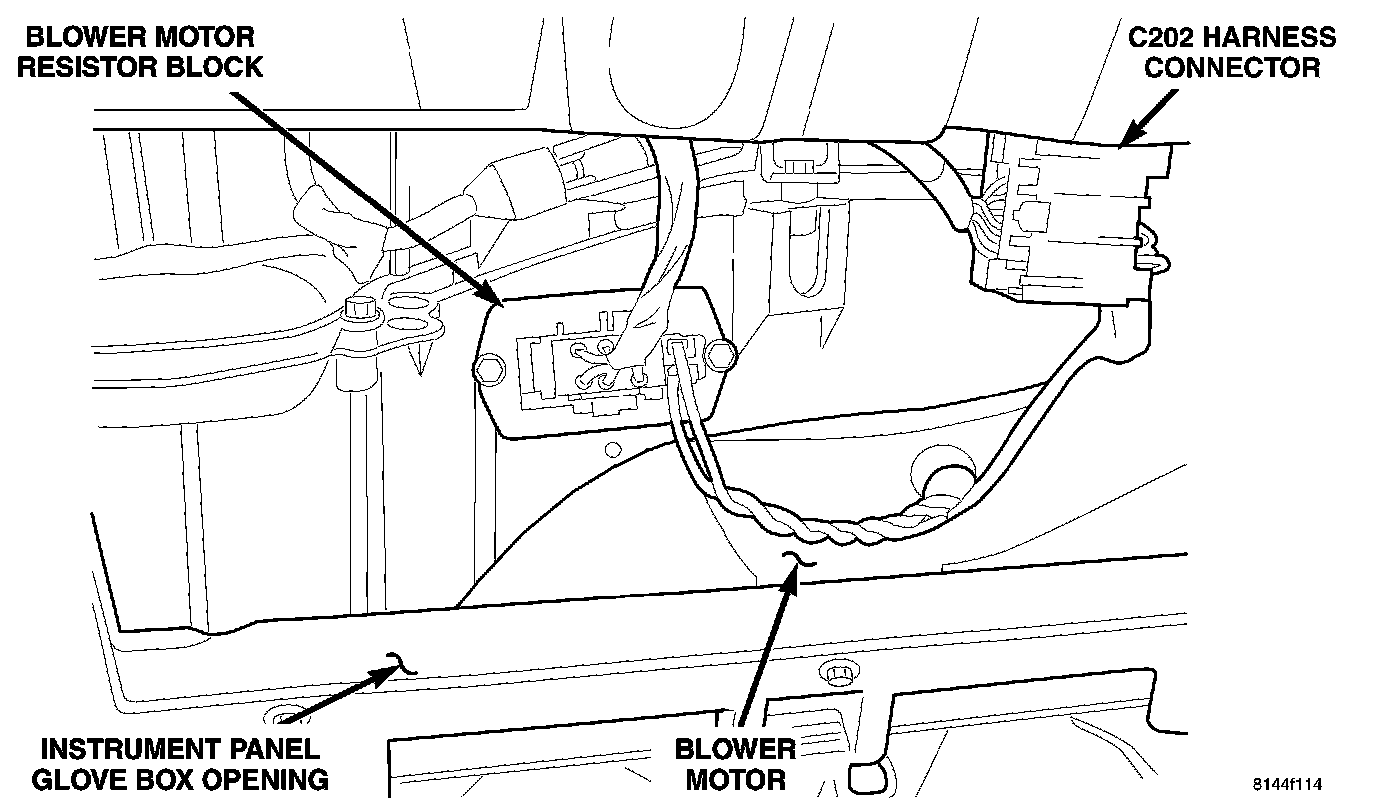 BLOWER MOTOR RESISTOR BLOCK

C202 HARNESS CONNECTOR

INSTRUMENT PANEL GLOVE BOX OPENING

BLOWER MOTOR

8144f114