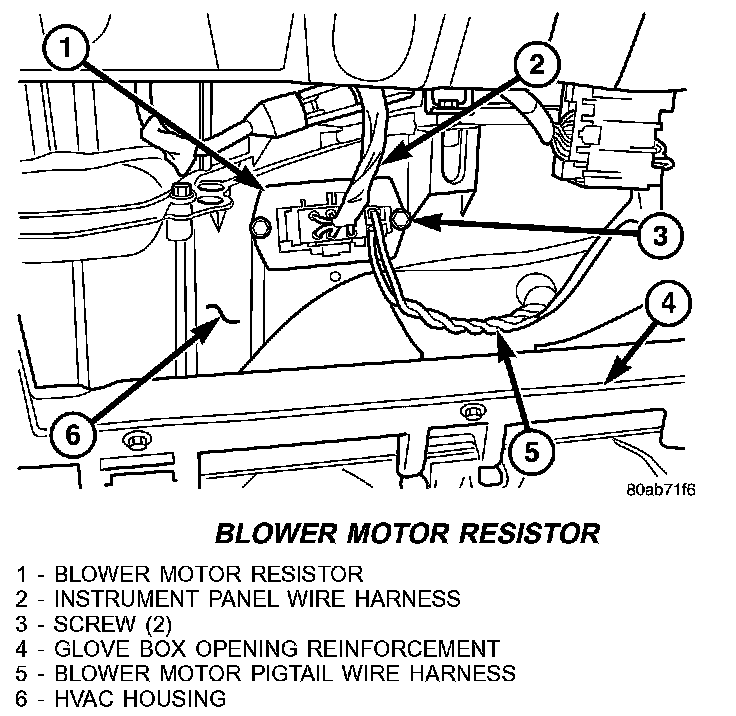 1
2
3
4
5
6
80ab71f6

BLOWER MOTOR RESISTOR

1 - BLOWER MOTOR RESISTOR
2 - INSTRUMENT PANEL WIRE HARNESS
3 - SCREW (2)
4 - GLOVE BOX OPENING REINFORCEMENT
5 - BLOWER MOTOR PIGTAIL WIRE HARNESS
6 - HVAC HOUSING