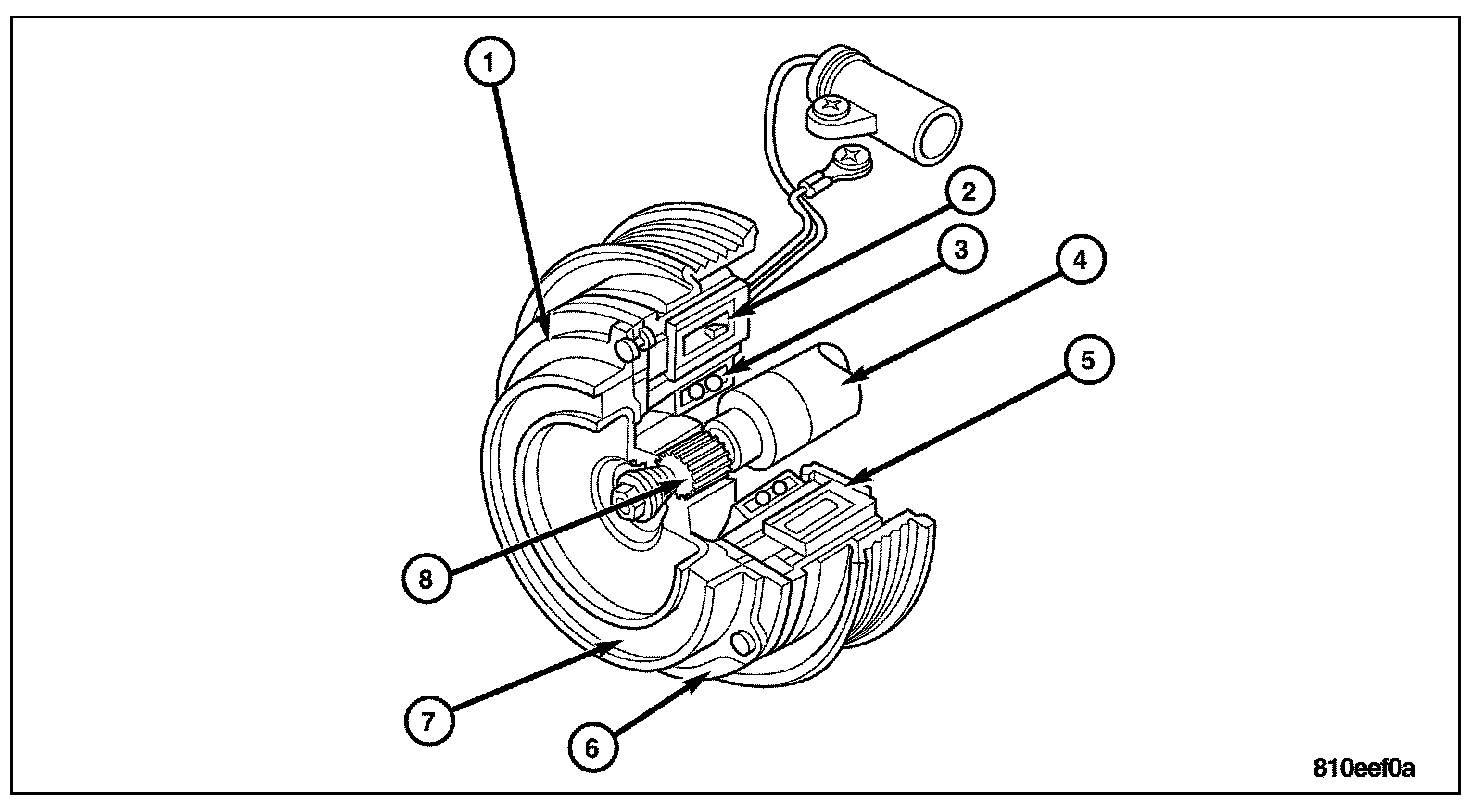 1
2
3
4
5
8
7
6
810eef0a