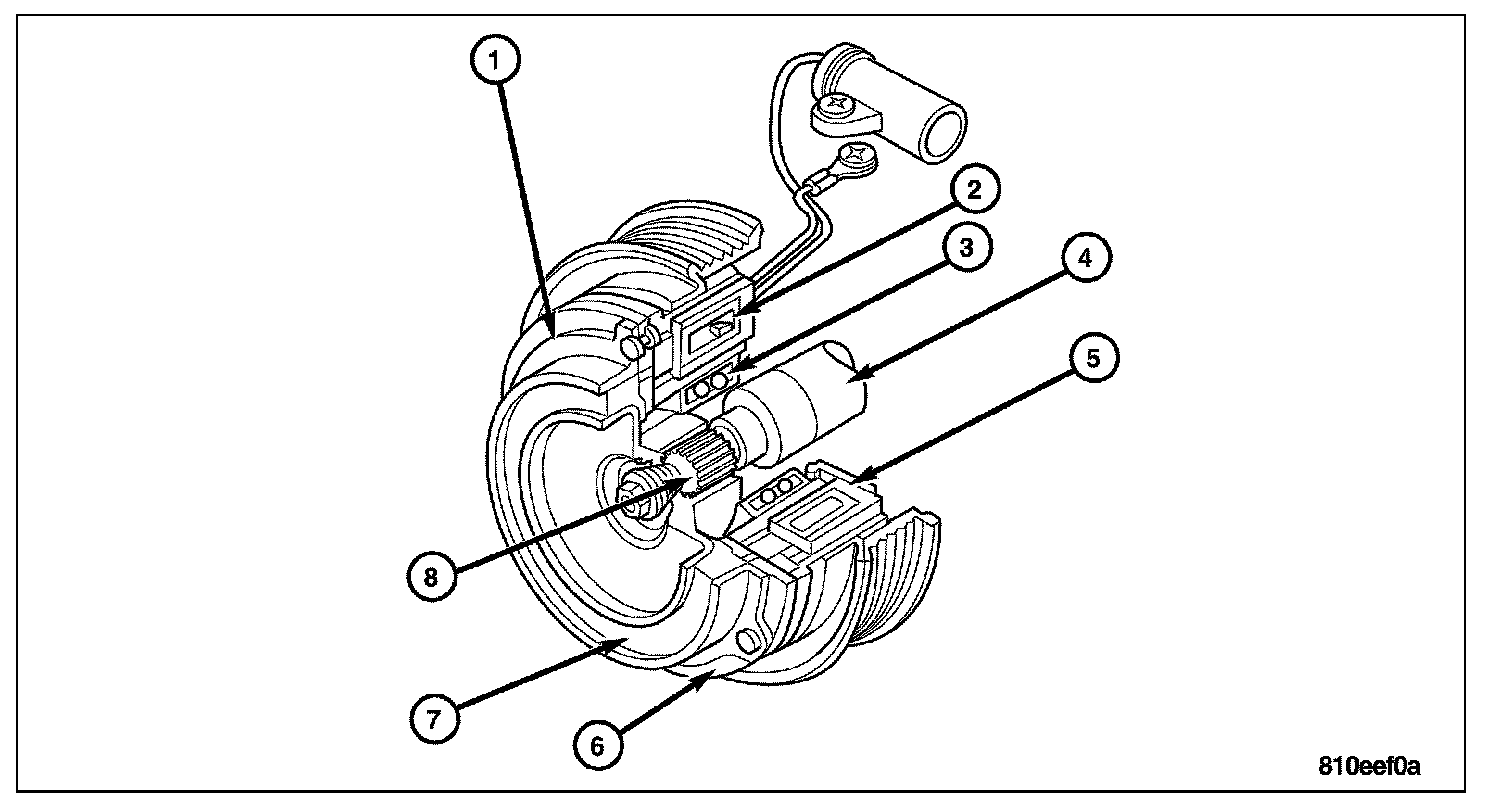 1
2
3
4
5
8
7
6
810eef0a