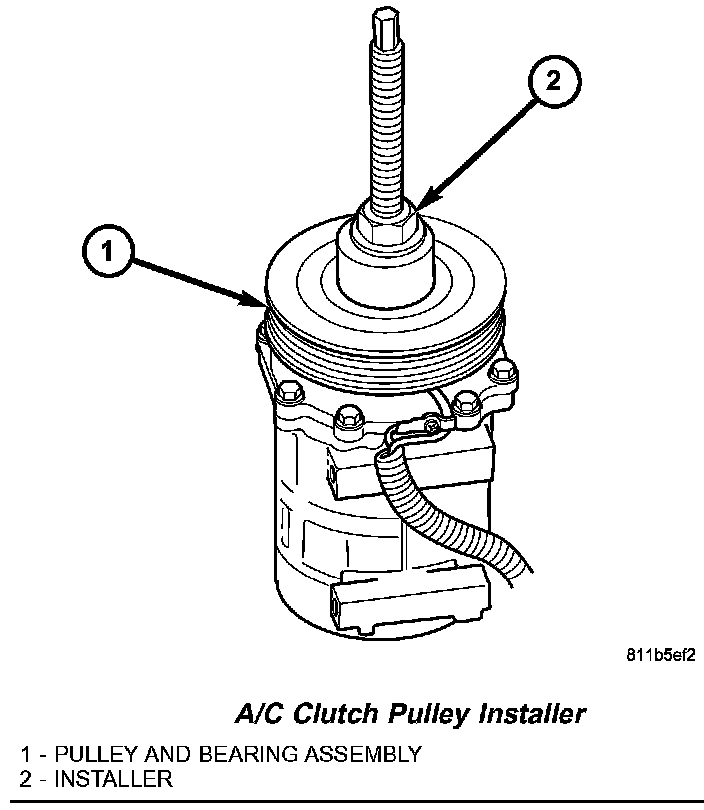 2

1

811b5ef2

A/C Clutch Pulley Installer

1 - PULLEY AND BEARING ASSEMBLY
2 - INSTALLER