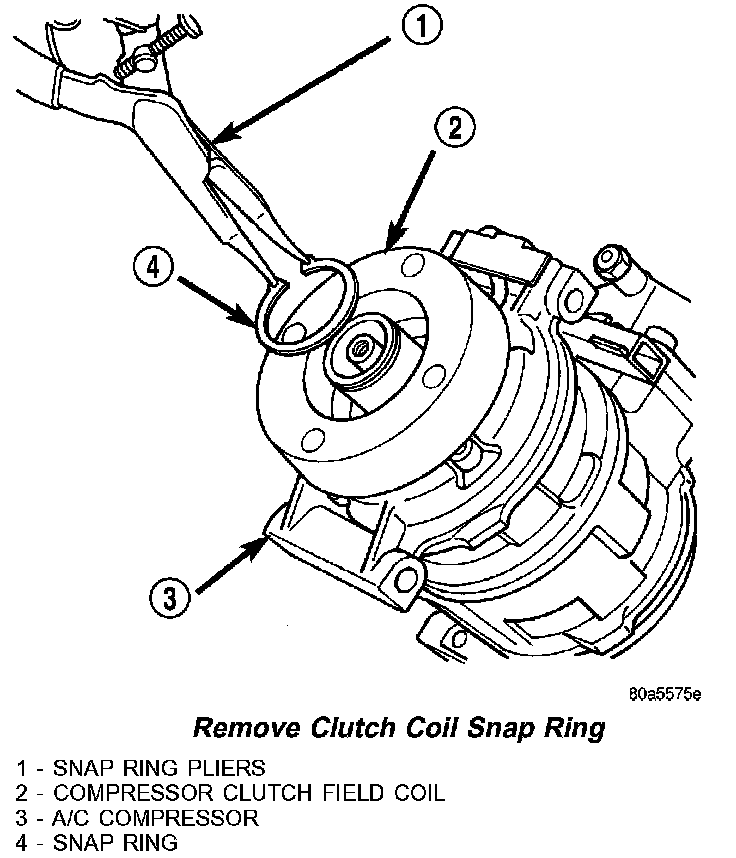 1
2
4
3
80a5575e
Remove Clutch Coil Snap Ring
1 - SNAP RING PLIERS
2 - COMPRESSOR CLUTCH FIELD COIL
3 - A/C COMPRESSOR
4 - SNAP RING