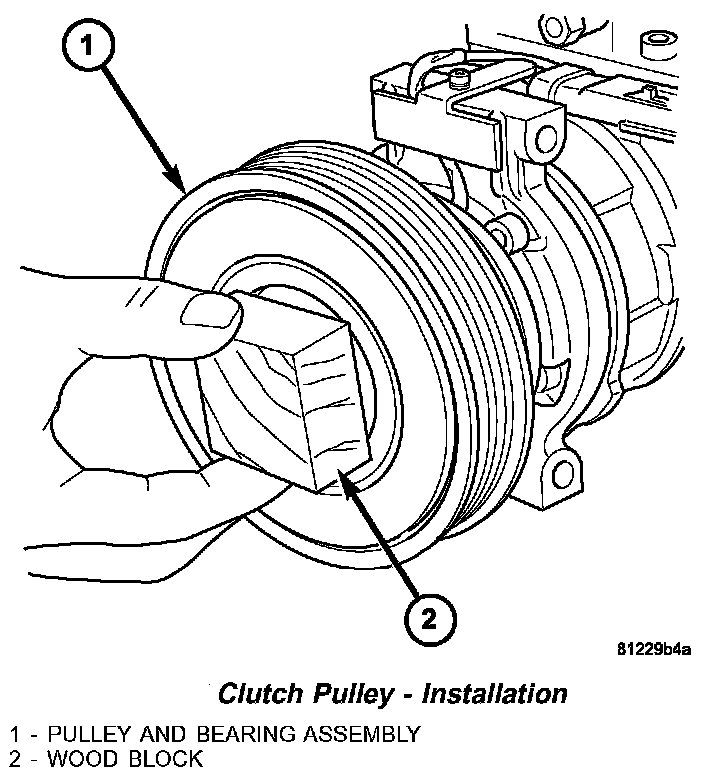 1

2

81229b4a

Clutch Pulley - Installation

1 - PULLEY AND BEARING ASSEMBLY
2 - WOOD BLOCK