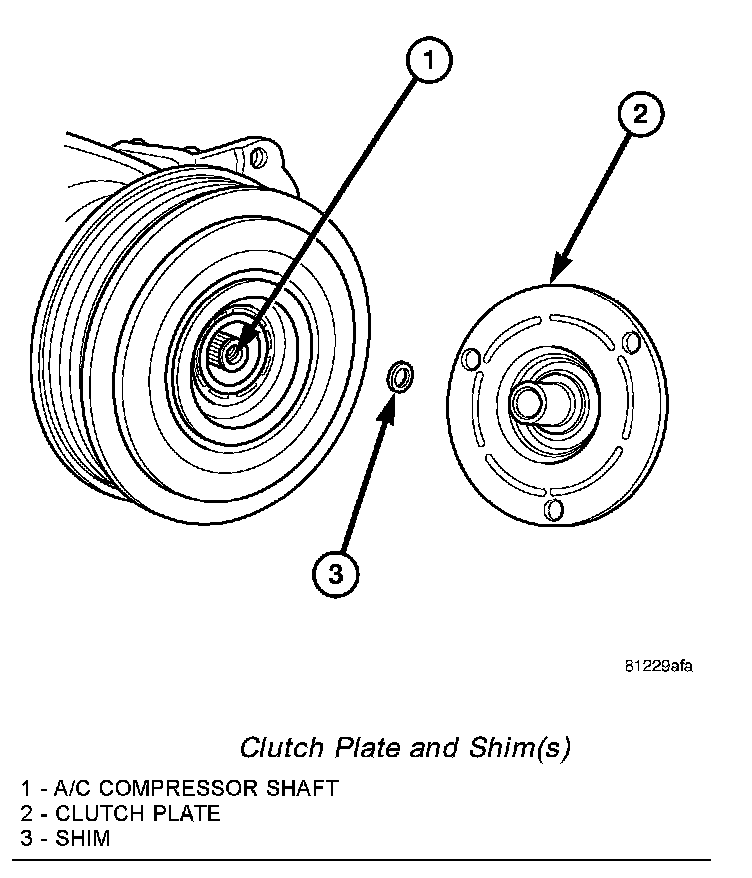 1

2

3

81229afa

Clutch Plate and Shim(s)

1 - A/C COMPRESSOR SHAFT
2 - CLUTCH PLATE
3 - SHIM