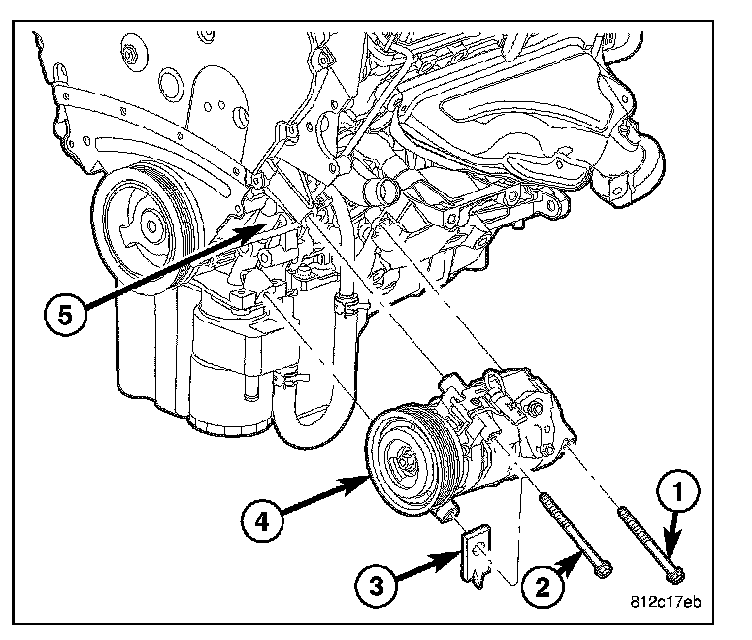 5
4
3
2
1
812c17eb