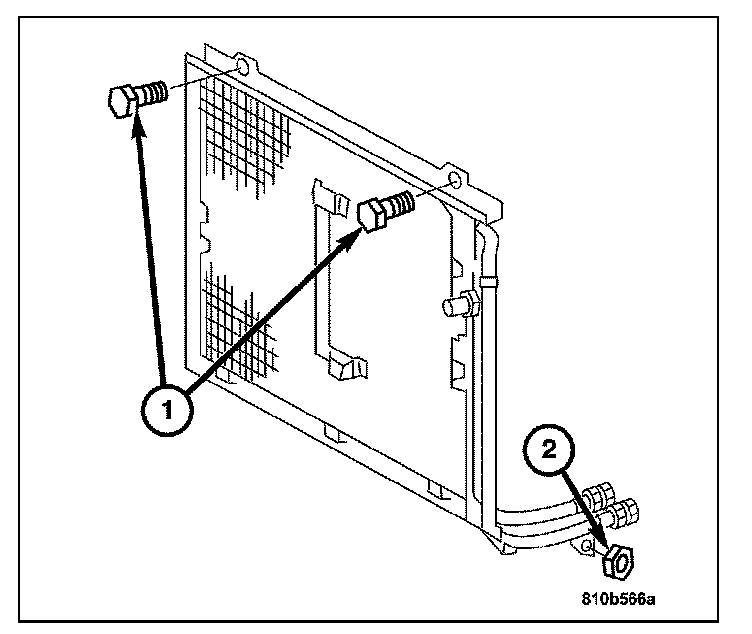 1
2
810b566a