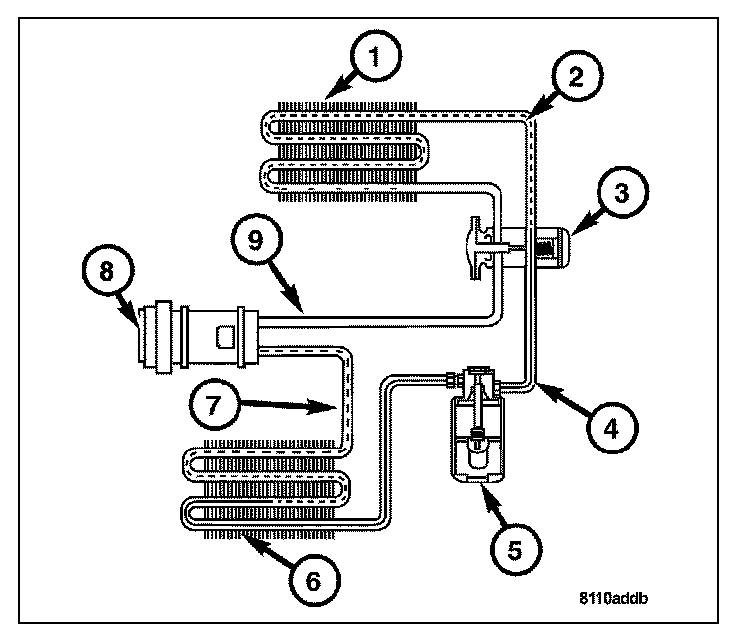 1
2
3
9
8
7
4
5
6
8110addb