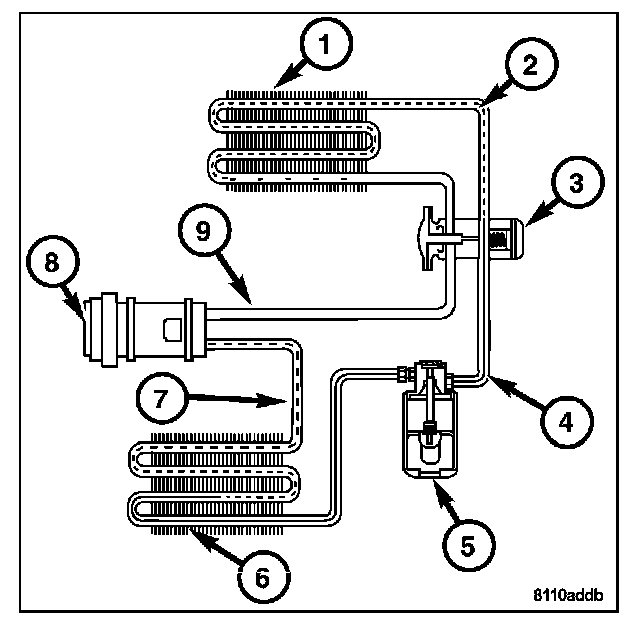 1
2
3
9
8
7
4
5
6
8110addb