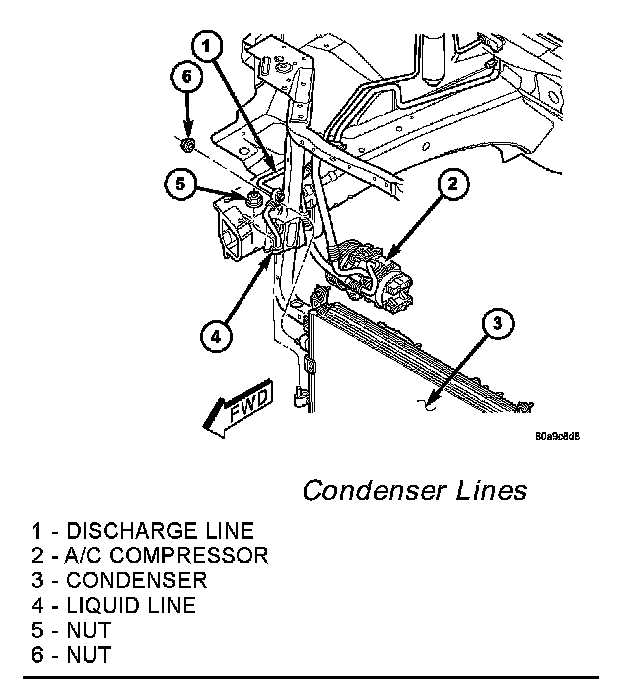 1
6
5
2
4
3
FWD
80a9c8d8

Condenser Lines

1 - DISCHARGE LINE
2 - A/C COMPRESSOR
3 - CONDENSER
4 - LIQUID LINE
5 - NUT
6 - NUT