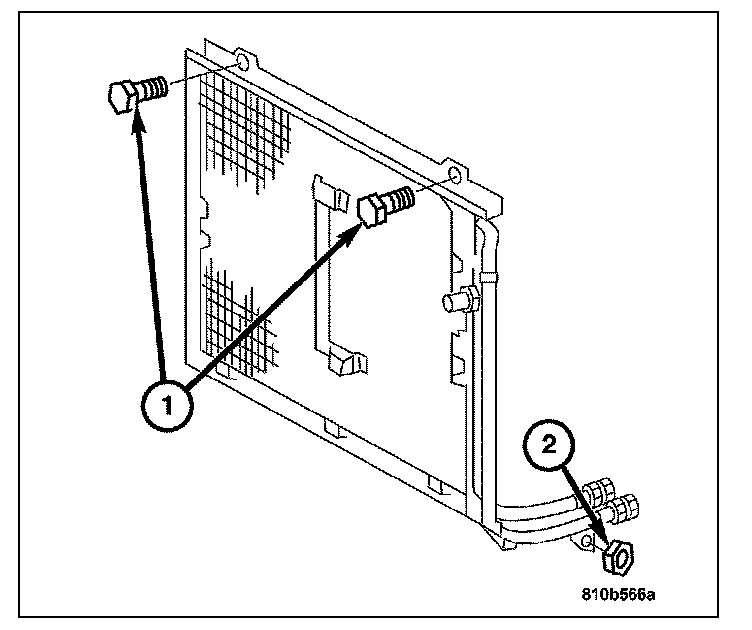 1

2

810b566a