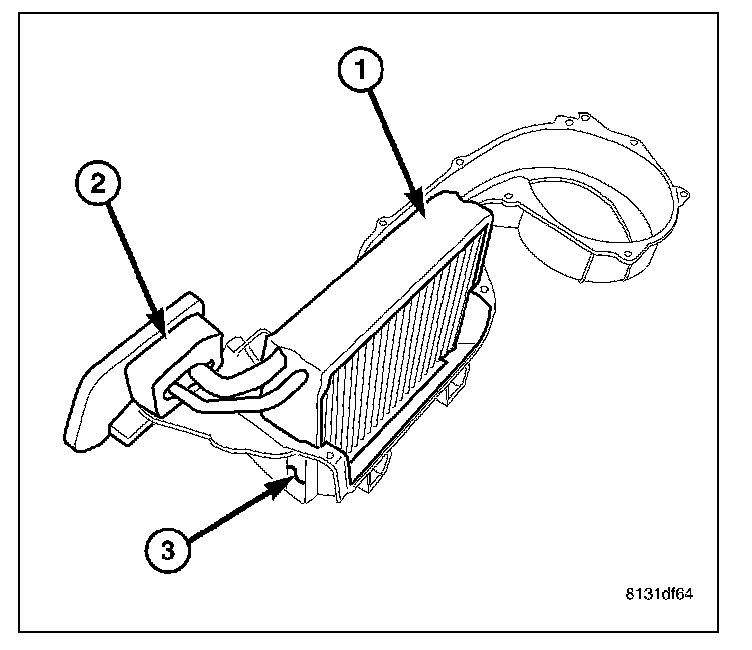 1
2
3
8131df64