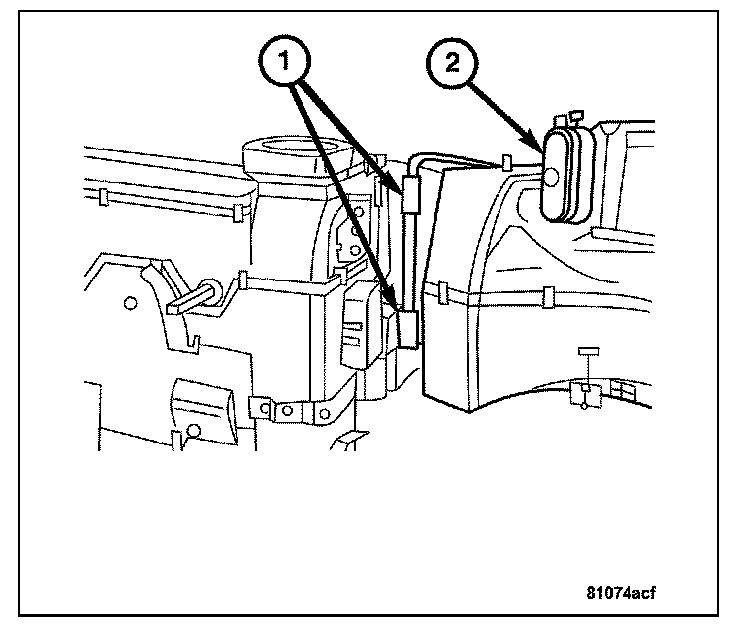 1
2
81074acf