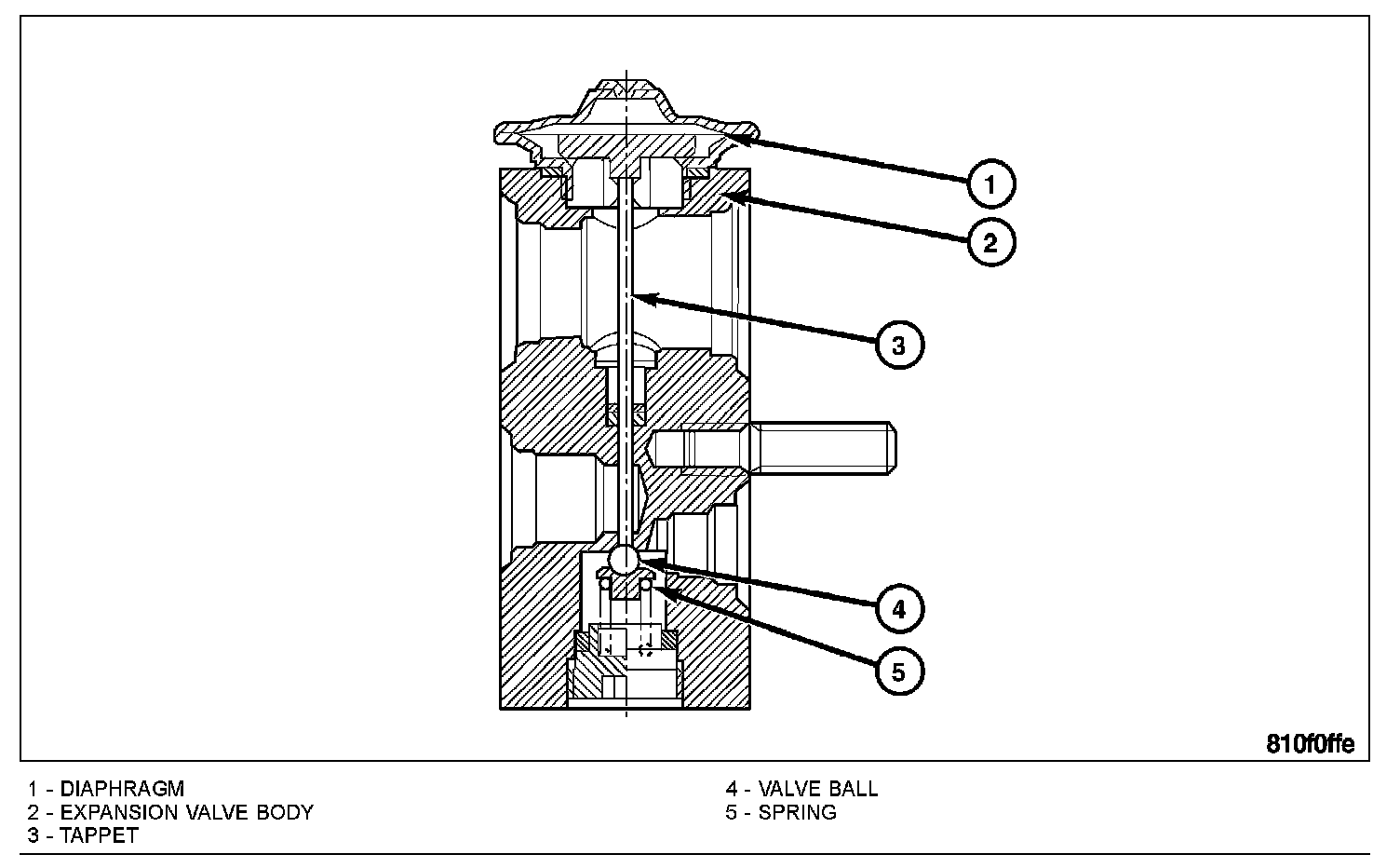 1
2
3
4
5

810f0ffe

1 - DIAPHRAGM
2 - EXPANSION VALVE BODY
3 - TAPPET

4 - VALVE BALL
5 - SPRING