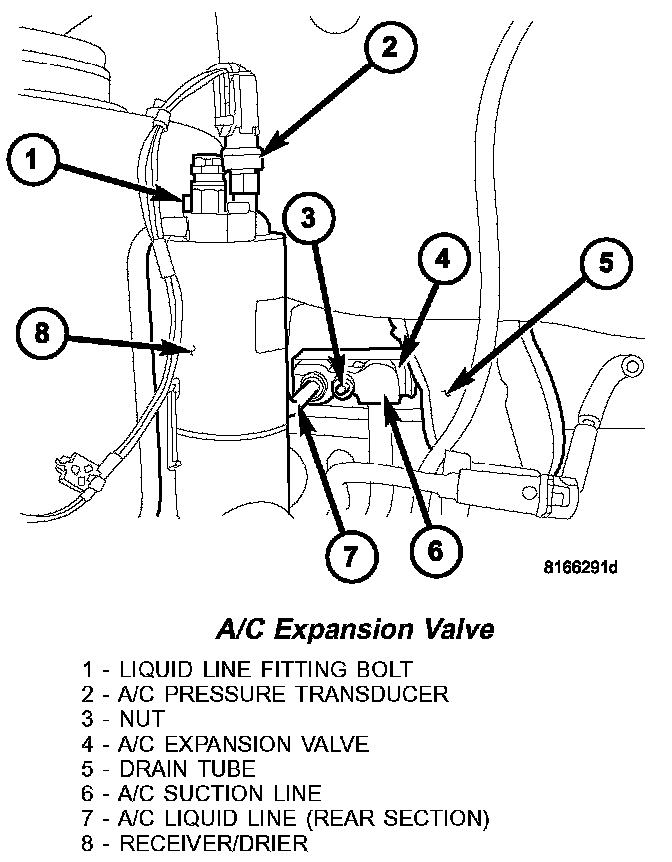 2
1
3
4
5
8
7
6
8166291d

A/C Expansion Valve

1 - LIQUID LINE FITTING BOLT
2 - A/C PRESSURE TRANSDUCER
3 - NUT
4 - A/C EXPANSION VALVE
5 - DRAIN TUBE
6 - A/C SUCTION LINE
7 - A/C LIQUID LINE (REAR SECTION)
8 - RECEIVER/DRIER