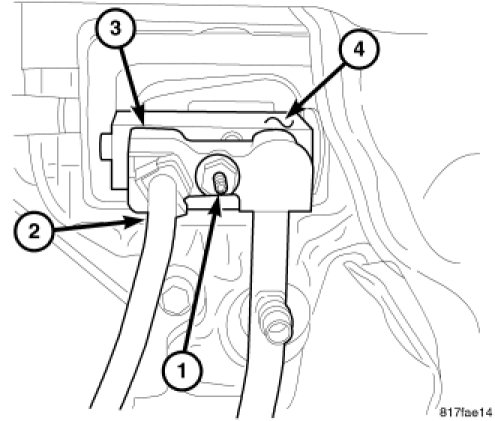 3
4
2
1
817fae14