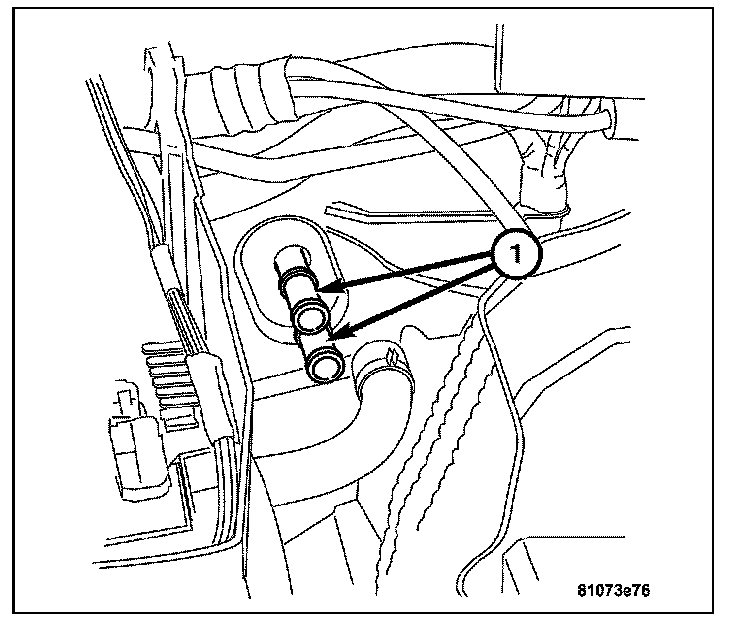 1

81073e76