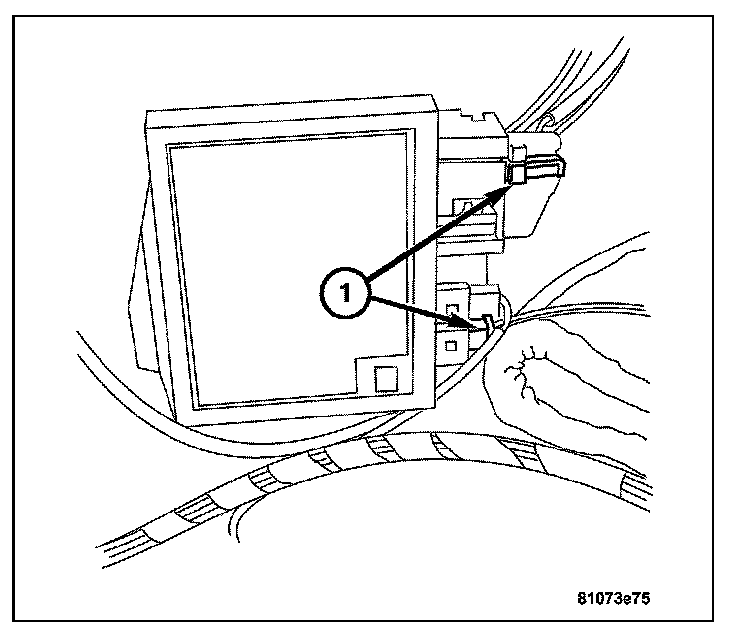 1

81073e75