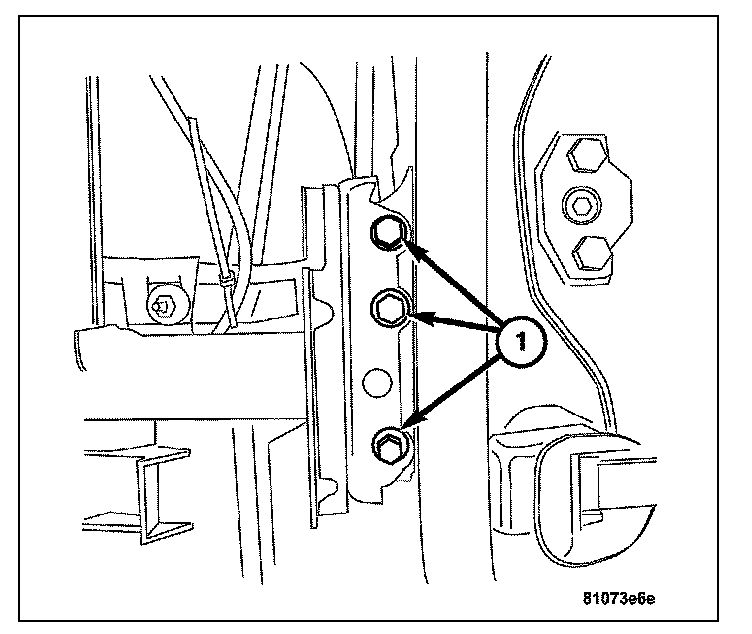 1

81073e6e