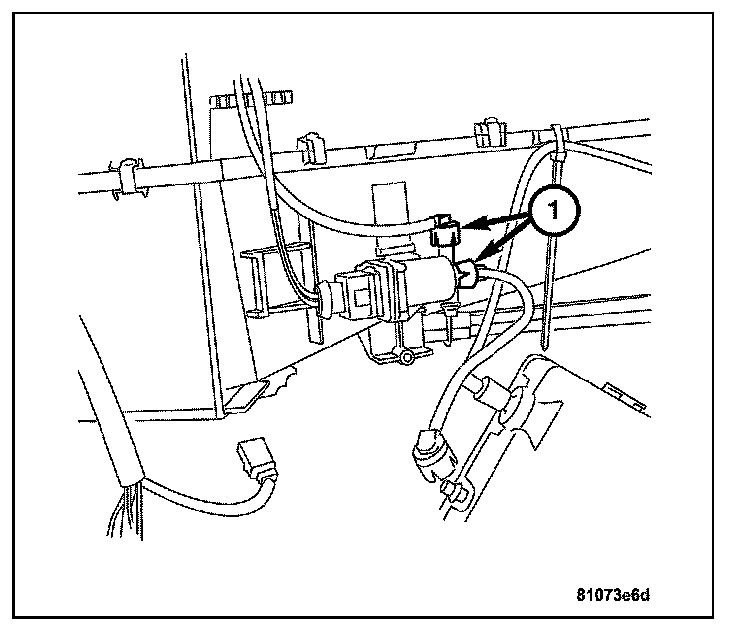 1

81073e6d