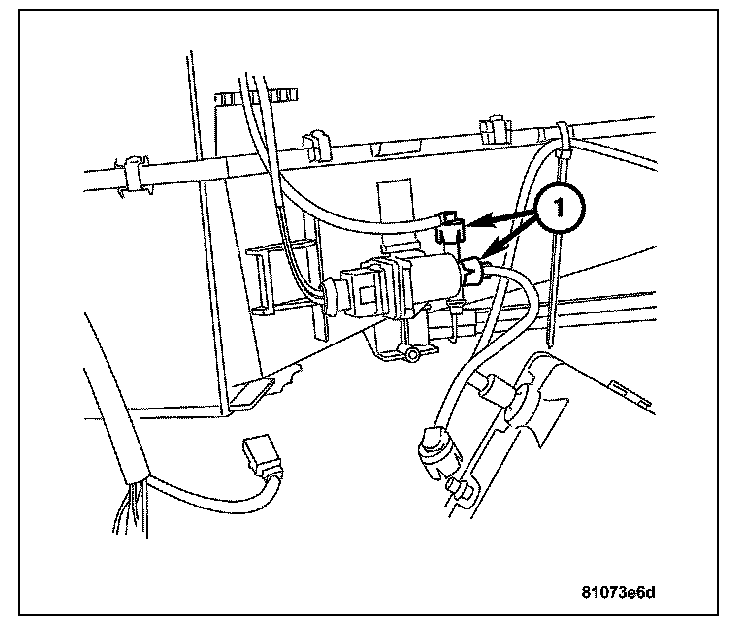 1

81073e6d