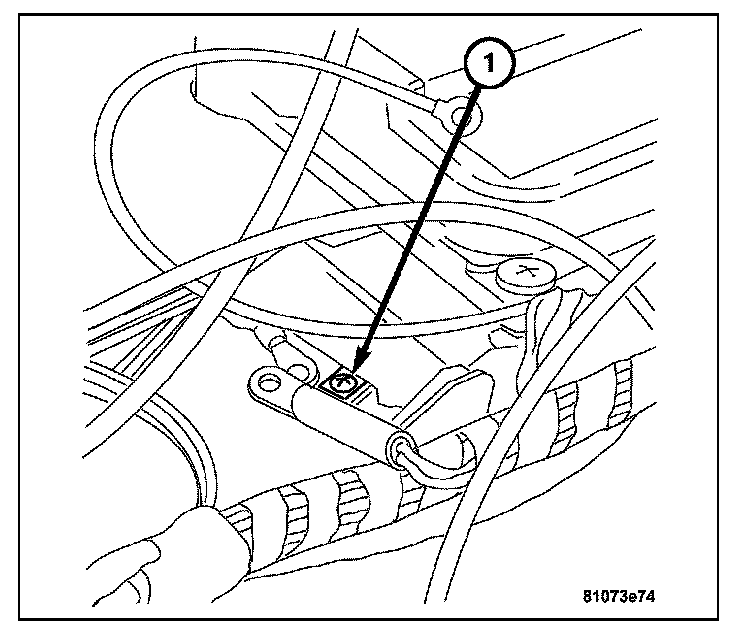 1

81073e74