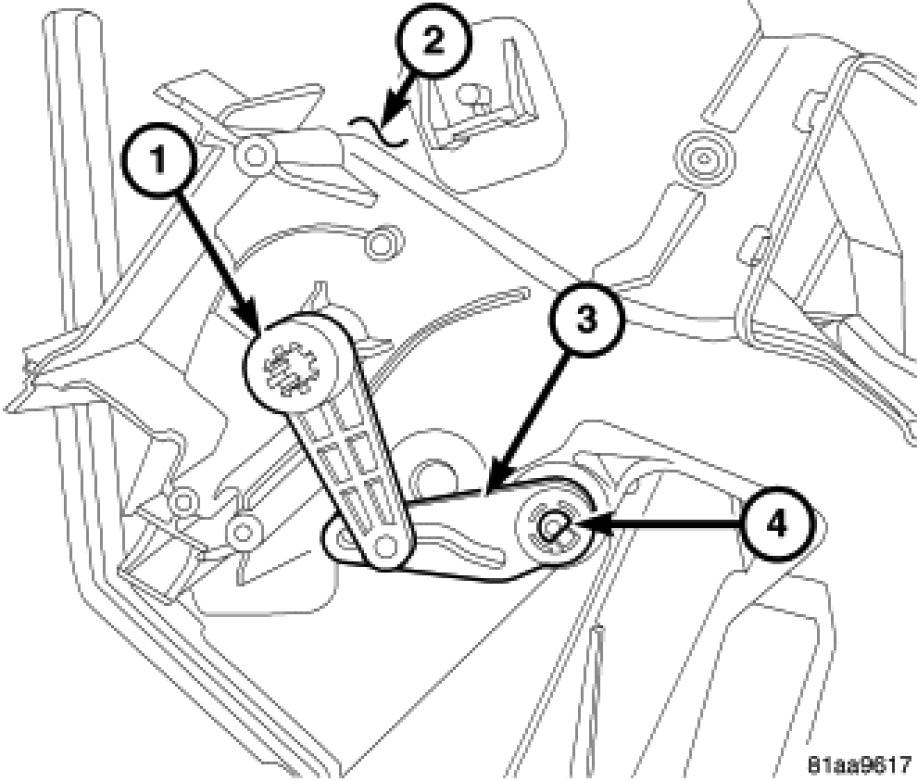 2
1
3
4
81aa9617