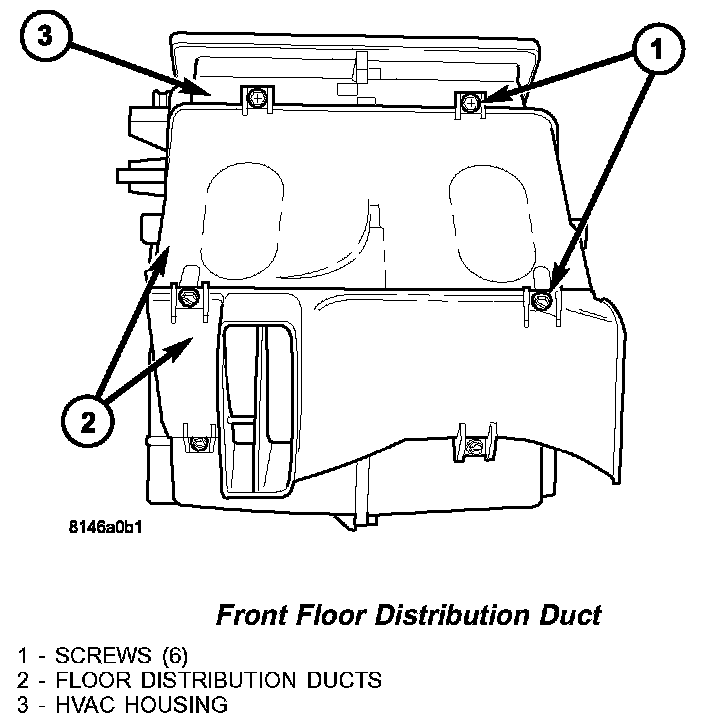 3

1

2

8146a0b1

Front Floor Distribution Duct

1 - SCREWS (6)
2 - FLOOR DISTRIBUTION DUCTS
3 - HVAC HOUSING