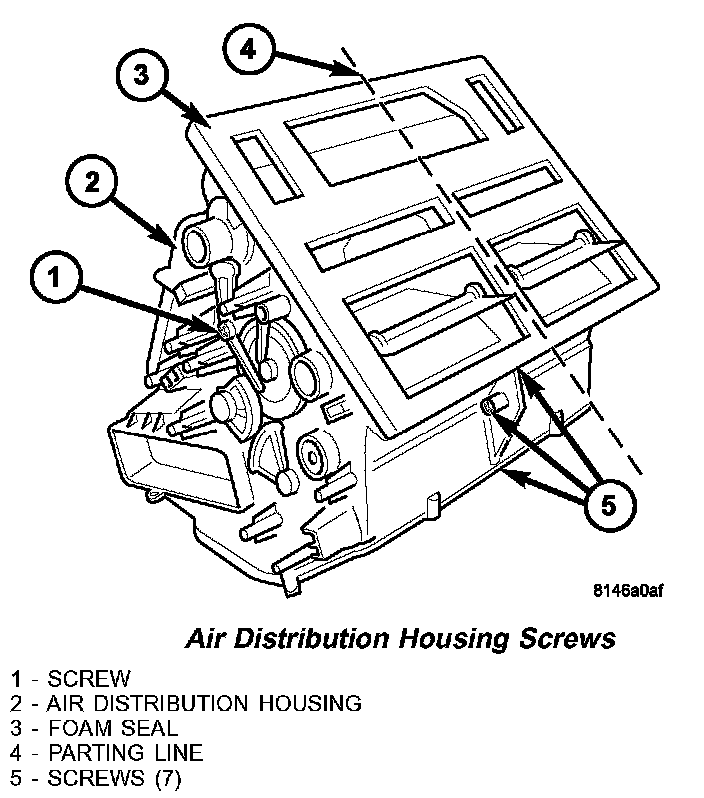 4

3

2

1

5

8146a0af

Air Distribution Housing Screws

1 - SCREW
2 - AIR DISTRIBUTION HOUSING
3 - FOAM SEAL
4 - PARTING LINE
5 - SCREWS (7)