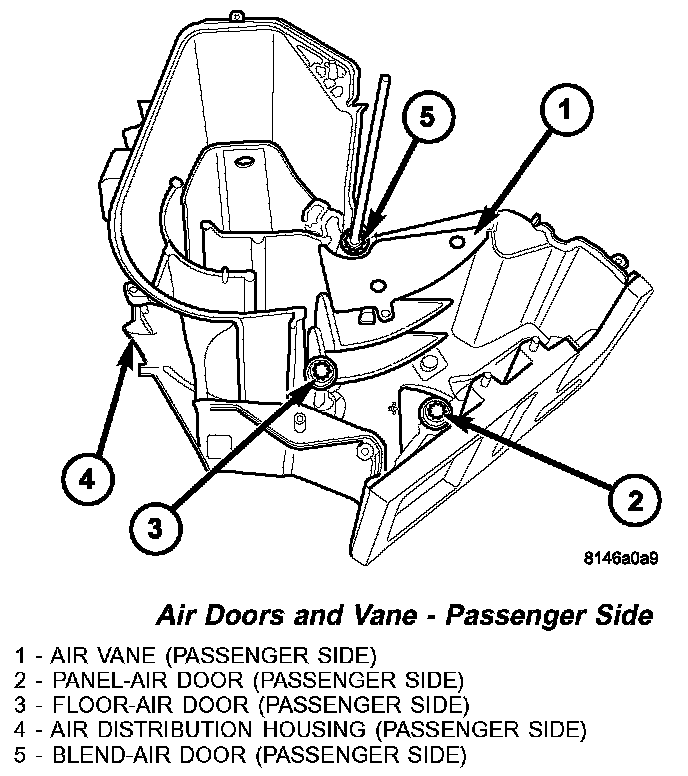 5
1
4
3
2
8146a0a9

Air Doors and Vane - Passenger Side

1 - AIR VANE (PASSENGER SIDE)
2 - PANEL-AIR DOOR (PASSENGER SIDE)
3 - FLOOR-AIR DOOR (PASSENGER SIDE)
4 - AIR DISTRIBUTION HOUSING (PASSENGER SIDE)
5 - BLEND-AIR DOOR (PASSENGER SIDE)