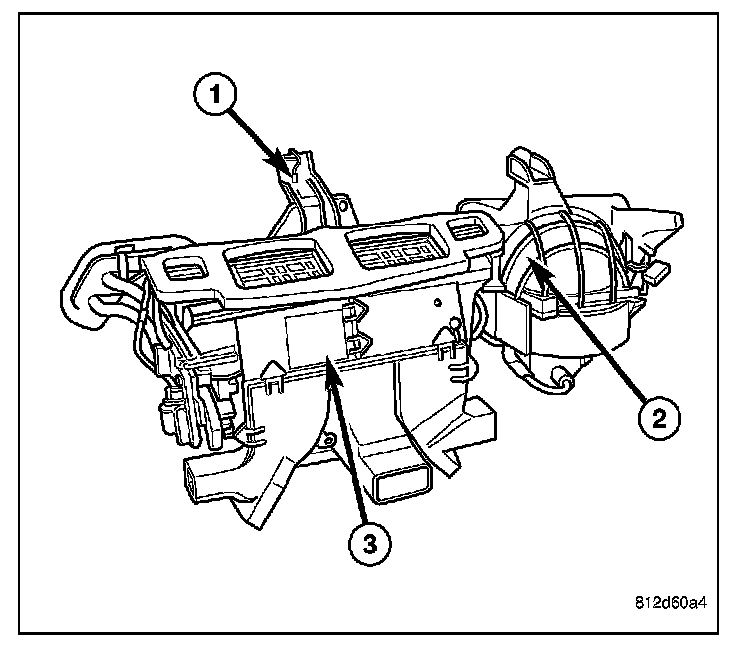 1
2
3
812d60a4