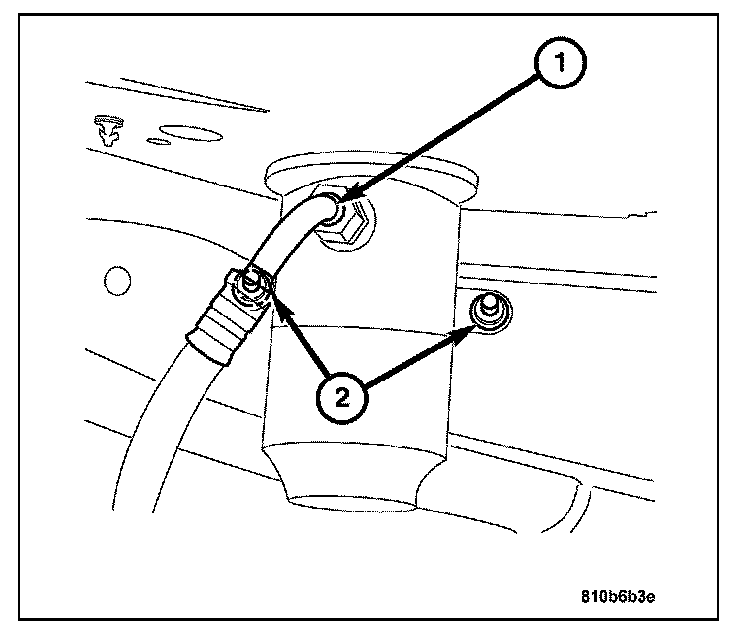 1
2
810b6b3e