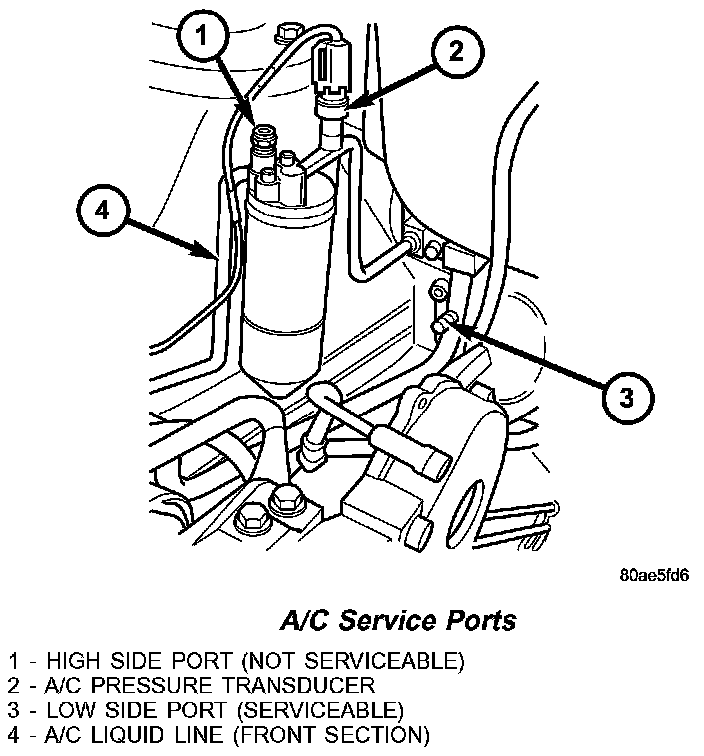 1

2

4

3

80ae5fd6

A/C Service Ports

1 - HIGH SIDE PORT (NOT SERVICEABLE)
2 - A/C PRESSURE TRANSDUCER
3 - LOW SIDE PORT (SERVICEABLE)
4 - A/C LIQUID LINE (FRONT SECTION)