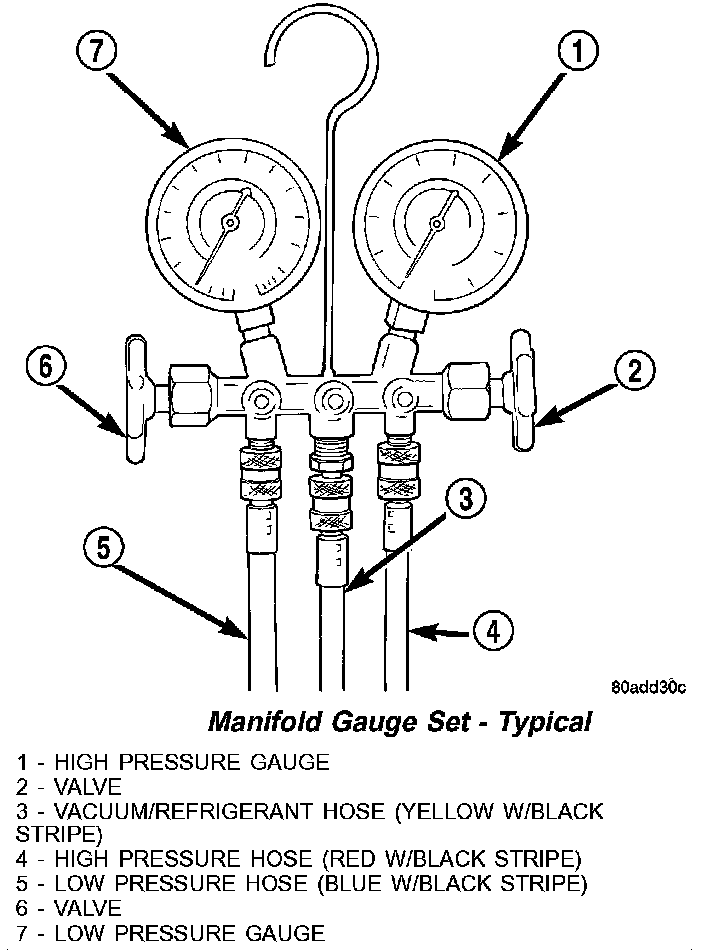 7
1
6
2
3
5
4
80add30c

Manifold Gauge Set - Typical

1 - HIGH PRESSURE GAUGE
2 - VALVE
3 - VACUUM/REFRIGERANT HOSE (YELLOW W/BLACK STRIPE)
4 - HIGH PRESSURE HOSE (RED W/BLACK STRIPE)
5 - LOW PRESSURE HOSE (BLUE W/BLACK STRIPE)
6 - VALVE
7 - LOW PRESSURE GAUGE